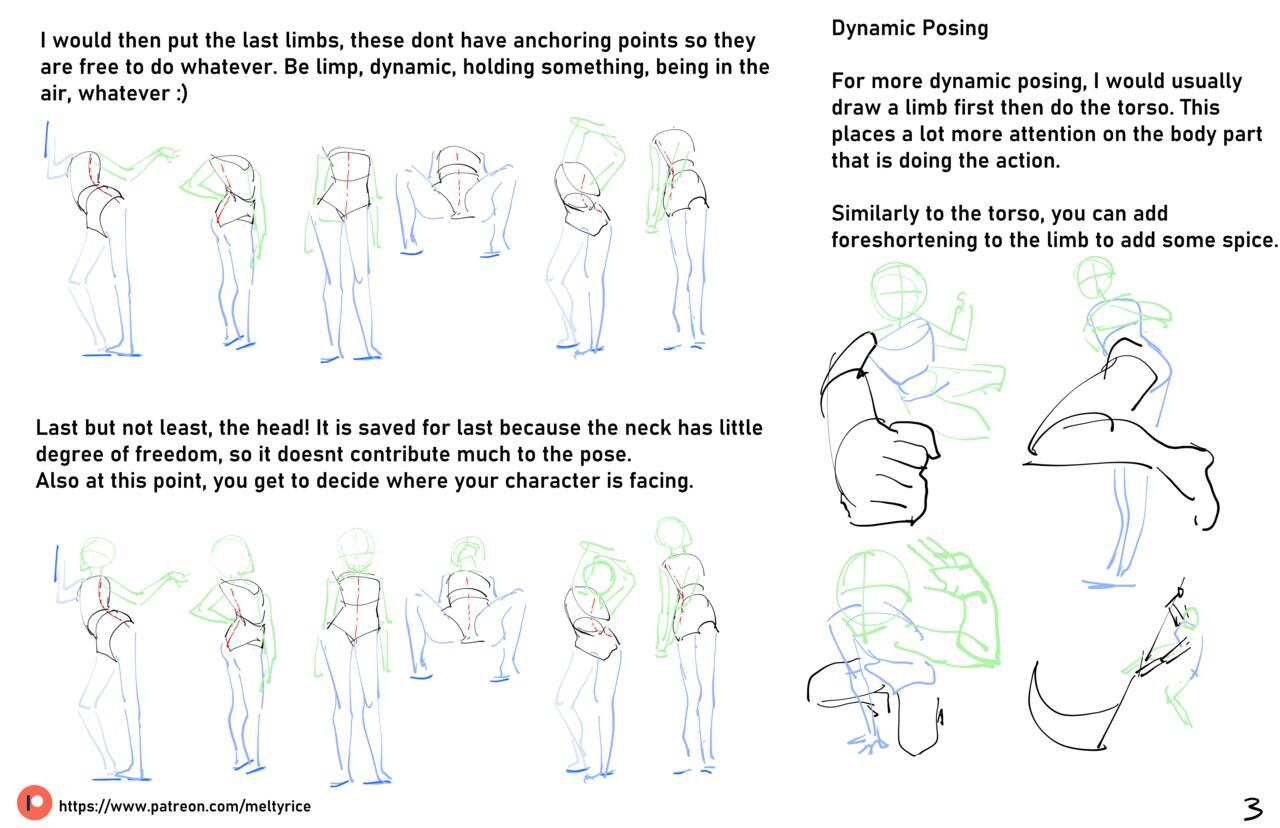 I would then put the last limbs, these dont have anchoring points so they are free to do whatever. Be limp, dynamic, holding something, being in the air, whatever :)

Last but not least, the head! It is saved for last because the neck has little degree of freedom, so it doesnt contribute much to the pose.
Also at this point, you get to decide where your character is facing.

https://www.patreon.com/meltyrice

Dynamic Posing

For more dynamic posing, I would usually draw a limb first then do the torso. This places a lot more attention on the body part that is doing the action.

Similarly to the torso, you can add foreshortening to the limb to add some spice.

3