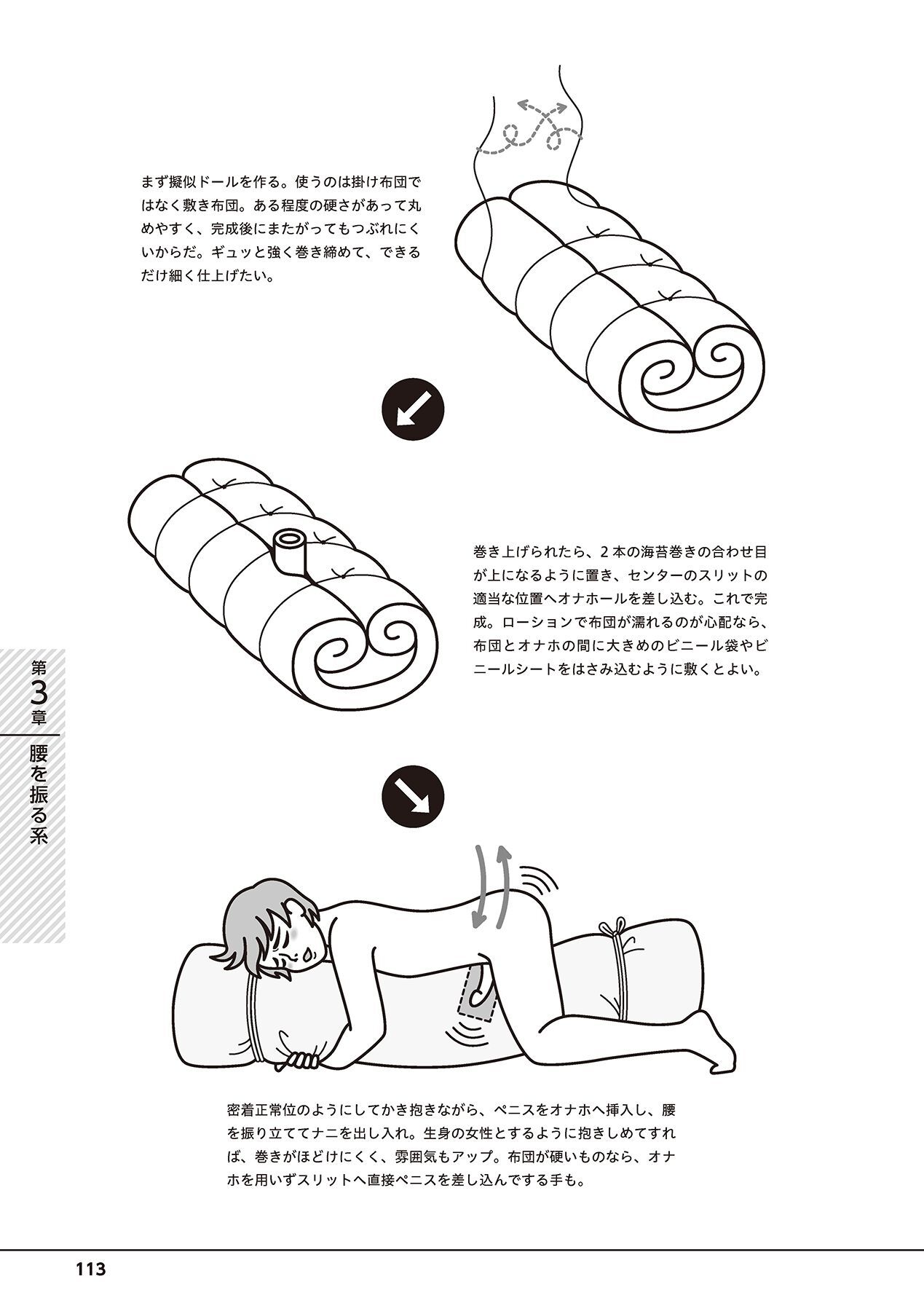 まず擬似ドールを作る。使うのは掛け布団ではなく敷き布団。ある程度の硬さがあって丸めやすく、完成後にまたがってもつぶれにくいからだ。ギュッと強く巻き締めて、できるだけ細く仕上げたい。

巻き上げられたら、2本の海苔巻きの合わせ目が上になるように置き、センターのスリットの適当な位置へオナホールを差し込む。これで完成。ローションで布団が濡れるのが心配なら、布団とオナホの間に大きめのビニール袋やビニールシートをはさみ込むように敷くとよい。

第3章

腰を振る系

密着正常位のようにしてかき抱きながら、ペニスをオナホへ挿入し、腰を振り立ててナニを出し入れ。生身の女性とするように抱きしめてすれば、巻きがほどけにくく、雰囲気もアップ。布団が硬いものなら、オナホを用いずスリットへ直接ペニスを差し込んでする手も。

113