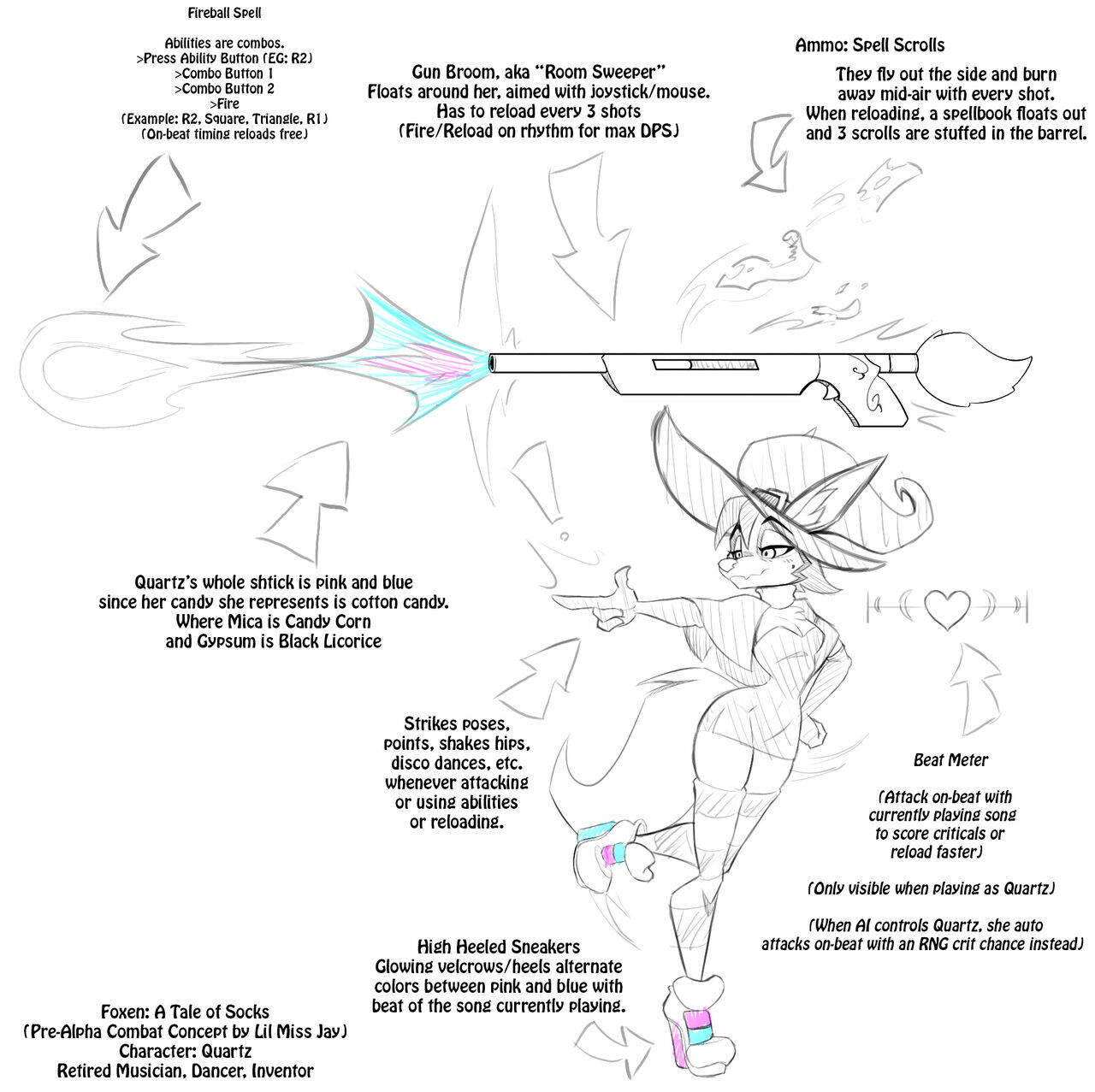 Fireball Spell

Abilities are combos.
>Press Ability Button (EG: R2)
>Combo Button 1
>Combo Button 2
>Fire
(Example: R2, Square, Triangle, R1)
(On-beat timing reloads free)

Gun Broom, aka "Room Sweeper"
Floats around her, aimed with joystick/mouse.
Has to reload every 3 shots
(Fire/Reload on rhythm for max DPS)

Ammo: Spell Scrolls

They fly out the side and burn away mid-air with every shot.
When reloading, a spellbook floats out and 3 scrolls are stuffed in the barrel.

Quartz's whole shtick is pink and blue since her candy she represents is cotton candy.
Where Mica is Candy Corn
and Gypsum is Black Licorice

Strikes poses, points, shakes hips, disco dances, etc. whenever attacking or using abilities or reloading.

Beat Meter

(Attack on-beat with currently playing song to score criticals or reload faster)

(Only visible when playing as Quartz)

(When AI controls Quartz, she auto attacks on-beat with an RNG crit chance instead)

High Heeled Sneakers
Glowing velcrows/heels alternate colors between pink and blue with beat of the song currently playing.

Foxen: A Tale of Socks
(Pre-Alpha Combat Concept by Lil Miss Jay)
Character: Quartz
Retired Musician, Dancer, Inventor