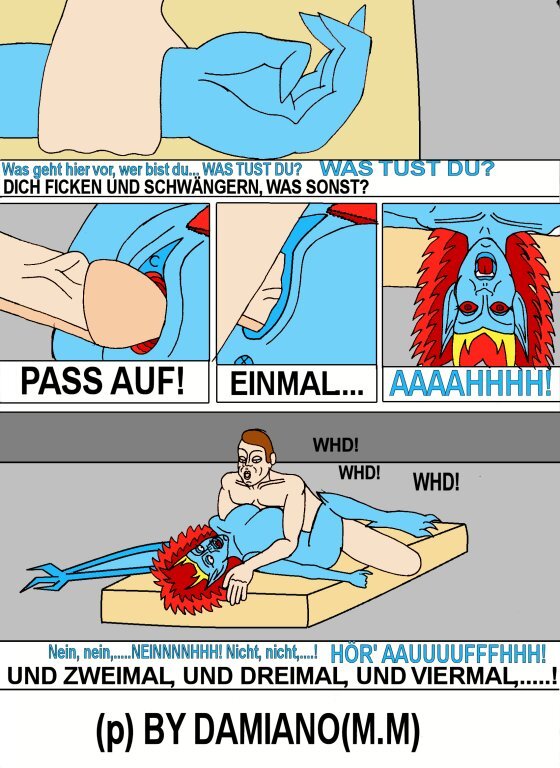 Was geht hier vor, wer bist du... WAS TUST DU? WAS TUST DU?
DICH FICKEN UND SCHWÄNGERN, WAS SONST?

PASS AUF!

EINMAL...

AAAAHHHH!

WHD!

WHD!

WHD!

Nein, nein,.....NEINNNNHHH! Nicht, nicht,....! HÖR' AAUUUUFFFHHH!
UND ZWEIMAL, UND DREIMAL, UND VIERMAL,.....!

(p) BY DAMIANO(M.M)