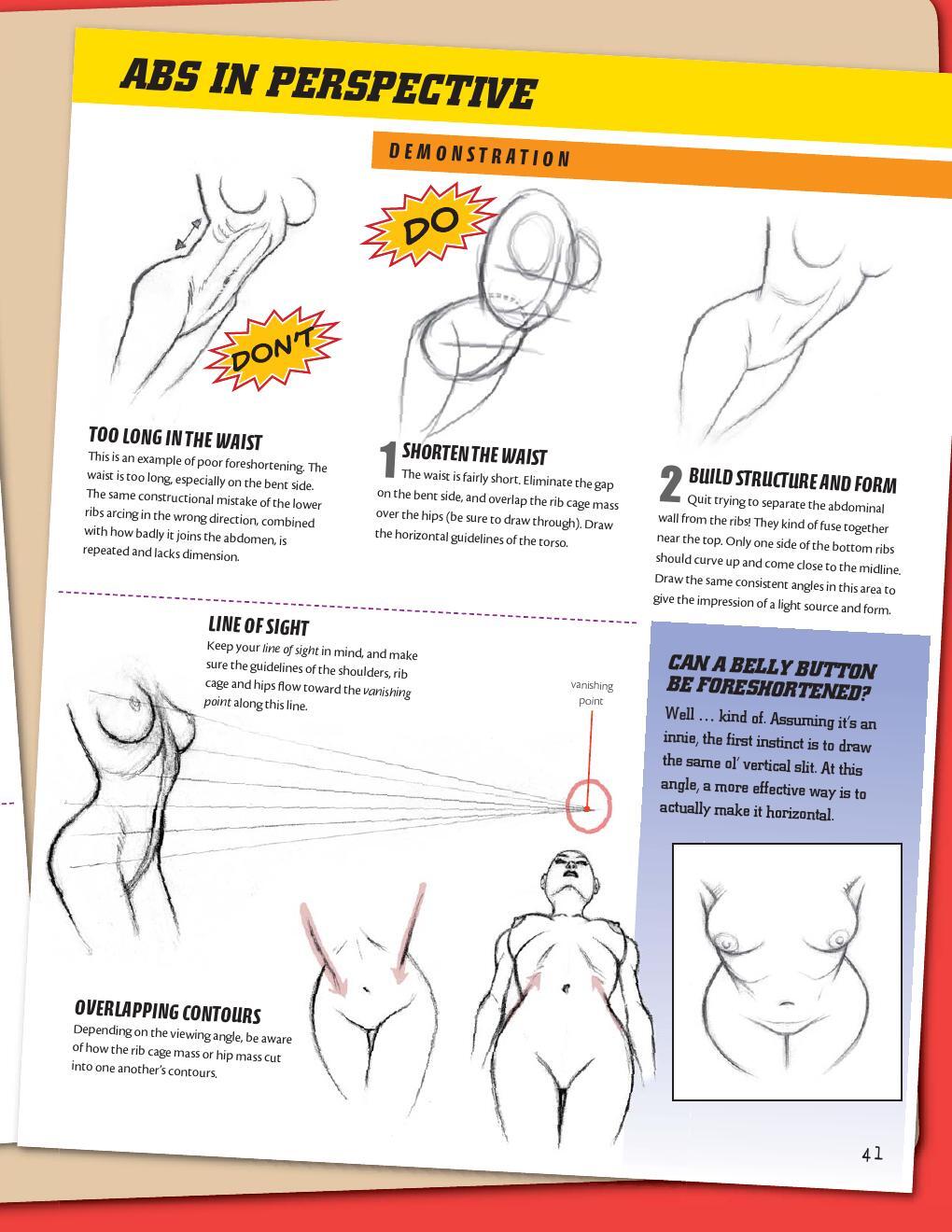 ABS IN PERSPECTIVE

DEMONSTRATION

DO

DON'T

TOO LONG IN THE WAIST
This is an example of poor foreshortening. The waist is too long, especially on the bent side. The same constructional mistake of the lower ribs arcing in the wrong direction, combined with how badly it joins the abdomen, is repeated and lacks dimension.

1 SHORTEN THE WAIST
The waist is fairly short. Eliminate the gap on the bent side, and overlap the rib cage mass over the hips (be sure to draw through). Draw the horizontal guidelines of the torso.

2 BUILD STRUCTURE AND FORM
Quit trying to separate the abdominal wall from the ribs! They kind of fuse together near the top. Only one side of the bottom ribs should curve up and come close to the midline. Draw the same consistent angles in this area to give the impression of a light source and form.

LINE OF SIGHT
Keep your line of sight in mind, and make sure the guidelines of the shoulders, rib cage and hips flow toward the vanishing point along this line.

vanishing point

CAN A BELLY BUTTON BE FORESHORTENED?
Well … kind of. Assuming it's an innie, the first instinct is to draw the same ol' vertical slit. At this angle, a more effective way is to actually make it horizontal.

OVERLAPPING CONTOURS
Depending on the viewing angle, be aware of how the rib cage mass or hip mass cut into one another's contours.

41