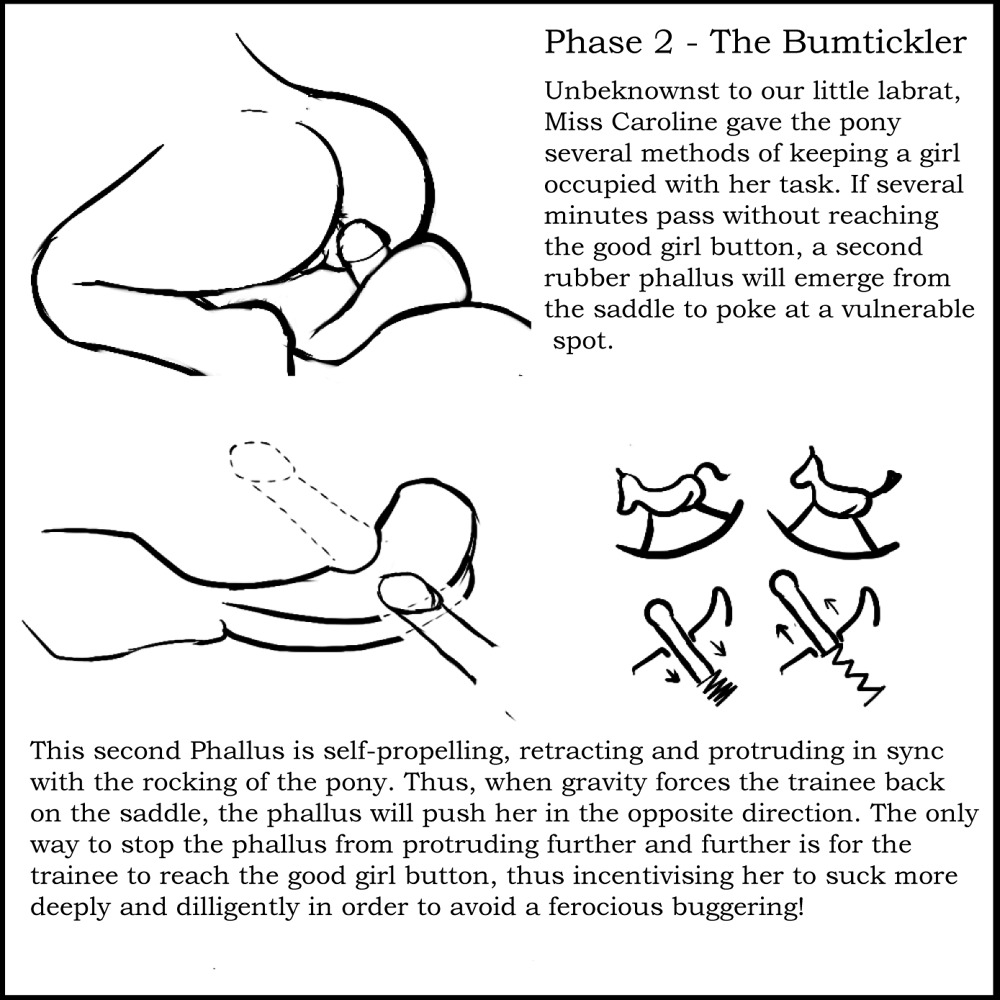 Phase 2 - The Bumtickler

Unbeknownst to our little labrat, Miss Caroline gave the pony several methods of keeping a girl occupied with her task. If several minutes pass without reaching the good girl button, a second rubber phallus will emerge from the saddle to poke at a vulnerable spot.

This second Phallus is self-propelling, retracting and protruding in sync with the rocking of the pony. Thus, when gravity forces the trainee back on the saddle, the phallus will push her in the opposite direction. The only way to stop the phallus from protruding further and further is for the trainee to reach the good girl button, thus incentivising her to suck more deeply and dilligently in order to avoid a ferocious buggering!