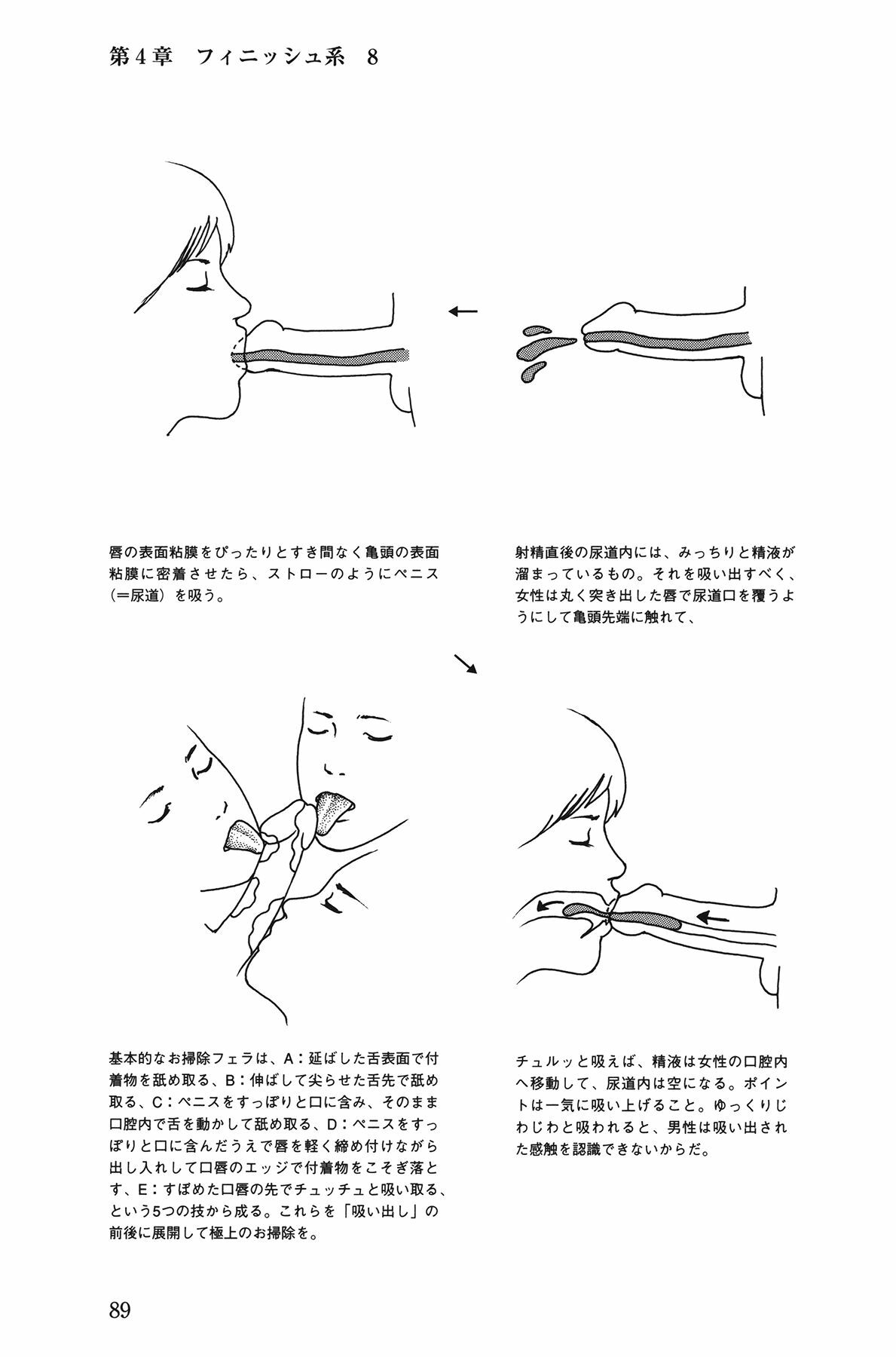 第4章　フィニッシュ系　8

唇の表面粘膜をぴったりとすき間なく亀頭の表面粘膜に密着させたら、ストローのようにペニス（＝尿道）を吸う。

射精直後の尿道内には、みっちりと精液が溜まっているもの。それを吸い出すべく、女性は丸く突き出した唇で尿道口を覆うようにして亀頭先端に触れて、

基本的なお掃除フェラは、A：延ばした舌表面で付着物を舐め取る、B：伸ばして尖らせた舌先で舐め取る、C：ペニスをすっぽりと口に含み、そのまま口腔内で舌を動かして舐め取る、D：ペニスをすっぽりと口に含んだうえで唇を軽く締め付けながら出し入れして口唇のエッジで付着物をこそぎ落とす、E：すぼめた口唇の先でチュッチュと吸い取る、という5つの技から成る。これらを「吸い出し」の前後に展開して極上のお掃除を。

チュルッと吸えば、精液は女性の口腔内へ移動して、尿道内は空になる。ポイントは一気に吸い上げること。ゆっくりじわじわと吸われると、男性は吸い出された感触を認識できないからだ。

89