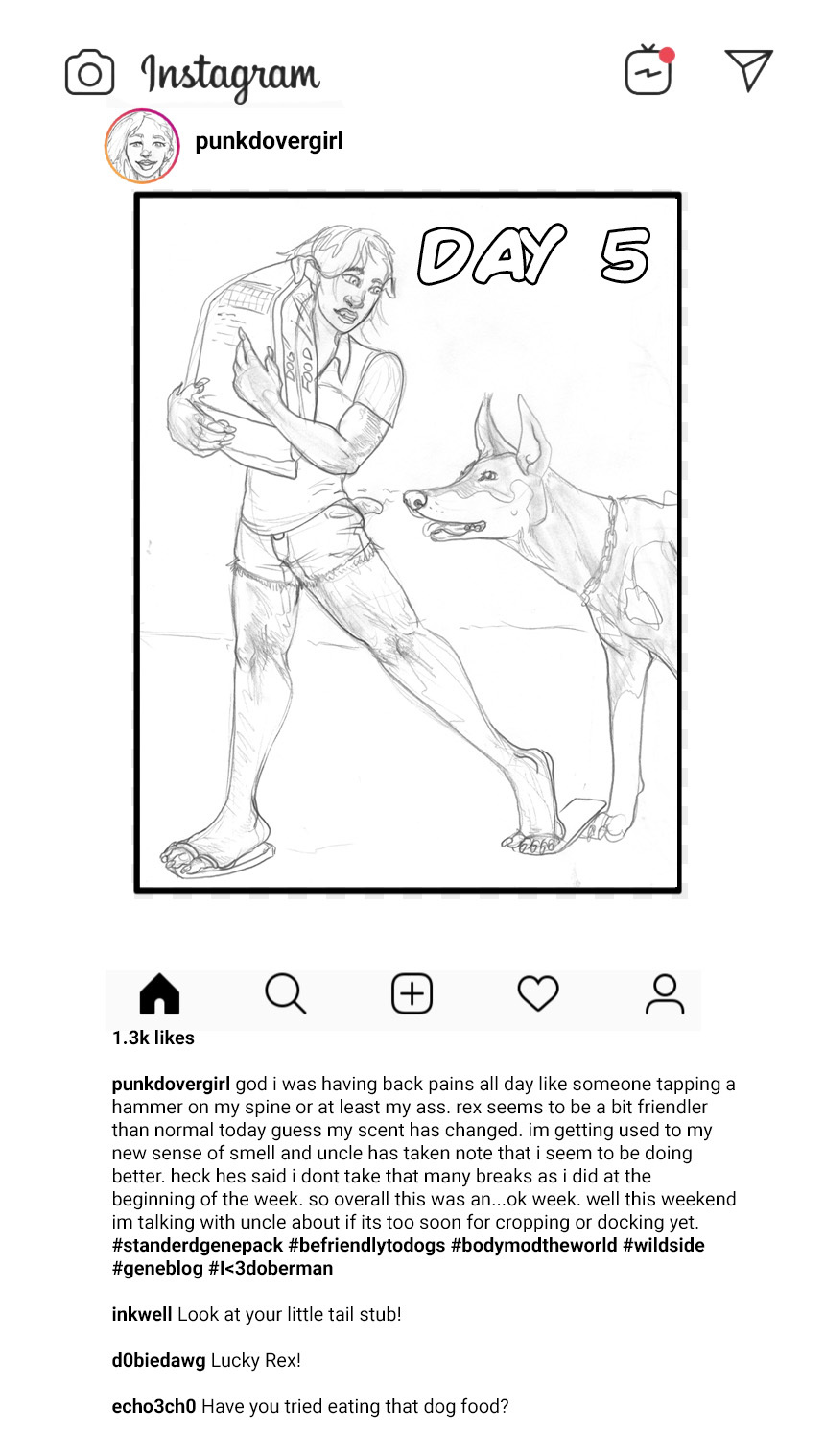 Instagram

punkdovergirl

DAY 5

DOG FOOD

1.3k likes

punkdovergirl god i was having back pains all day like someone tapping a hammer on my spine or at least my ass. rex seems to be a bit friendler than normal today guess my scent has changed. im getting used to my new sense of smell and uncle has taken note that i seem to be doing better. heck hes said i dont take that many breaks as i did at the beginning of the week. so overall this was an...ok week. well this weekend im talking with uncle about if its too soon for cropping or docking yet. #standerdgenepack #befriendlytodogs #bodymodtheworld #wildside #geneblog #I<3doberman

inkwell Look at your little tail stub!

d0biedawg Lucky Rex!

echo3ch0 Have you tried eating that dog food?